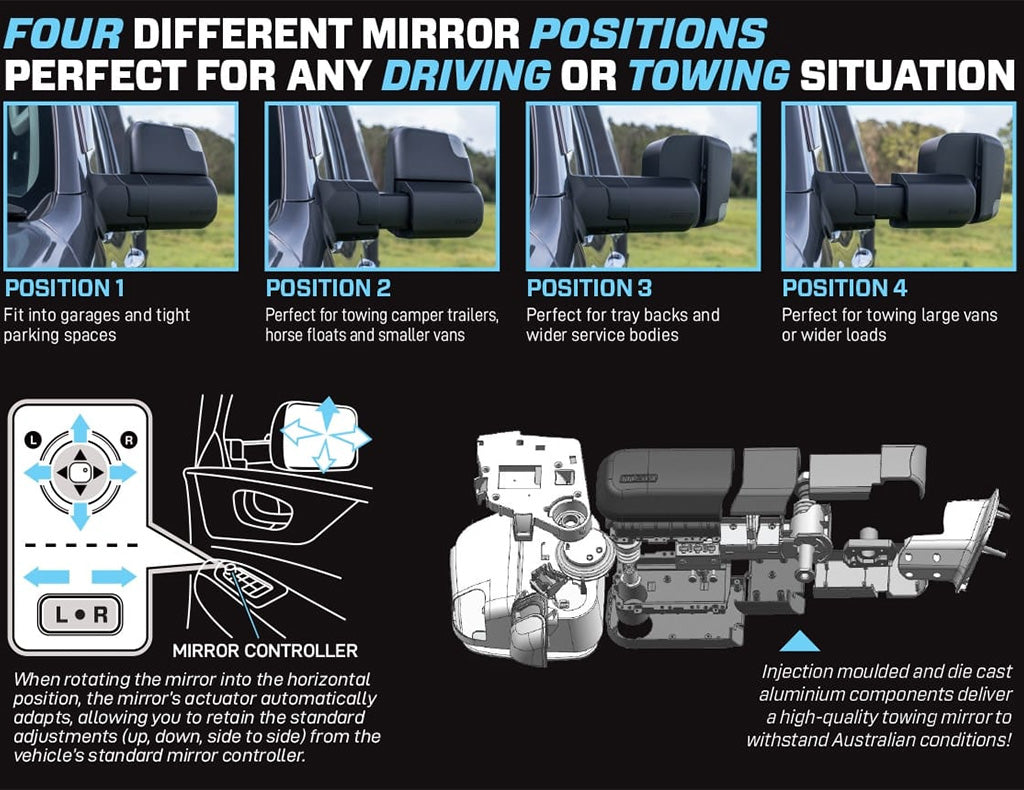 FOUR DIFFERENT MIRROR POSITIONS
PERFECT FOR ANY DRIVING OR TOWING SITUATION

POSITION 1
Fit into garages and tight parking spaces

POSITION 2
Perfect for towing camper trailers, horse floats and smaller vans

POSITION 3
Perfect for tray backs and wider service bodies

POSITION 4
Perfect for towing large vans or wider loads

L R

L • R

MIRROR CONTROLLER

When rotating the mirror into the horizontal position, the mirror's actuator automatically adapts, allowing you to retain the standard adjustments (up, down, side to side) from the vehicle's standard mirror controller.

Injection moulded and die cast aluminium components deliver a high-quality towing mirror to withstand Australian conditions!