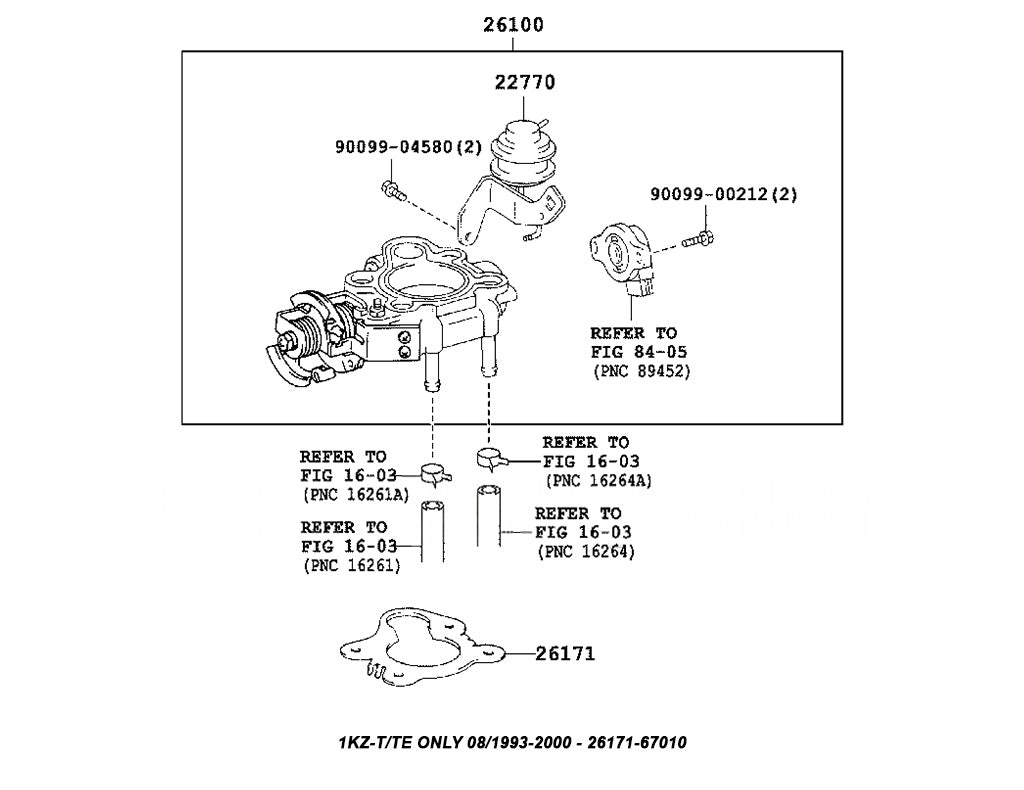 26100

22770

90099-04580(2)

90099-00212(2)

REFER TO
FIG 84-05
(PNC 89452)

REFER TO
FIG 16-03
(PNC 16261A)

REFER TO
FIG 16-03
(PNC 16264A)

REFER TO
FIG 16-03
(PNC 16261)

REFER TO
FIG 16-03
(PNC 16264)

26171

1KZ-T/TE ONLY 08/1993-2000 - 26171-67010