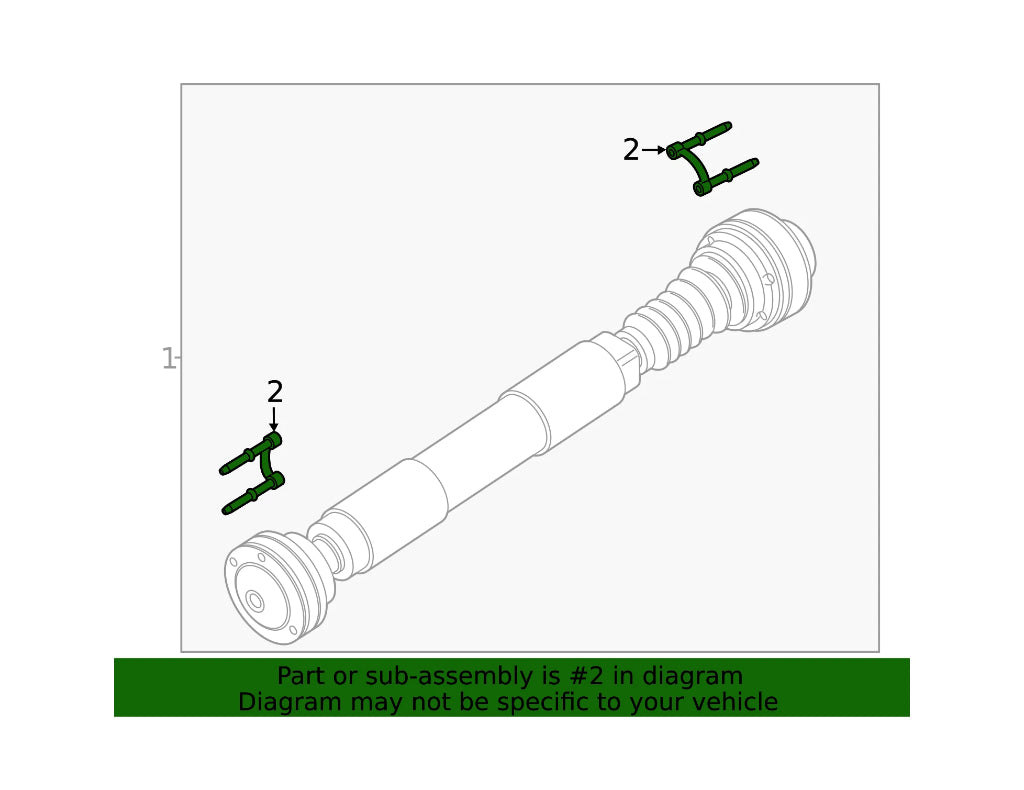 2

1

2

Part or sub-assembly is #2 in diagram
Diagram may not be specific to your vehicle