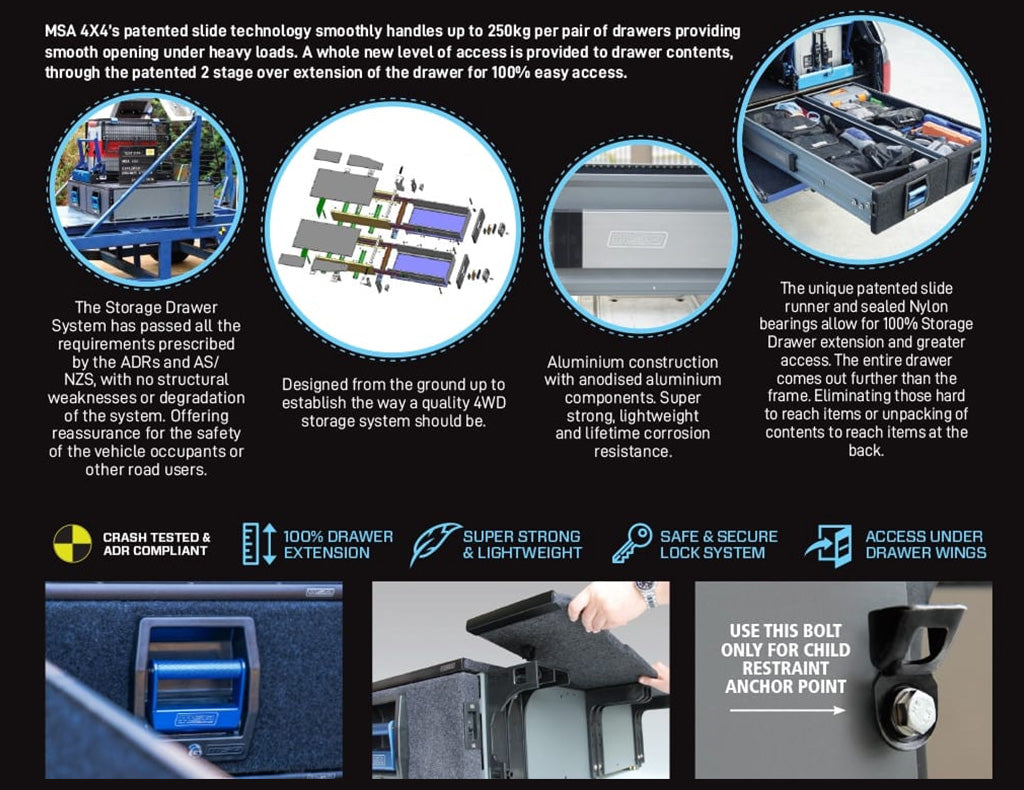 MSA 4X4's patented slide technology smoothly handles up to 250kg per pair of drawers providing smooth opening under heavy loads. A whole new level of access is provided to drawer contents, through the patented 2 stage over extension of the drawer for 100% easy access.

The Storage Drawer System has passed all the requirements prescribed by the ADRs and AS/NZS, with no structural weaknesses or degradation of the system. Offering reassurance for the safety of the vehicle occupants or other road users.

Designed from the ground up to establish the way a quality 4WD storage system should be.

Aluminium construction with anodised aluminium components. Super strong, lightweight and lifetime corrosion resistance.

The unique patented slide runner and sealed Nylon bearings allow for 100% Storage Drawer extension and greater access. The entire drawer comes out further than the frame. Eliminating those hard to reach items or unpacking of contents to reach items at the back.

CRASH TESTED & ADR COMPLIANT

100% DRAWER EXTENSION

SUPER STRONG & LIGHTWEIGHT

SAFE & SECURE LOCK SYSTEM

ACCESS UNDER DRAWER WINGS

USE THIS BOLT ONLY FOR CHILD RESTRAINT ANCHOR POINT