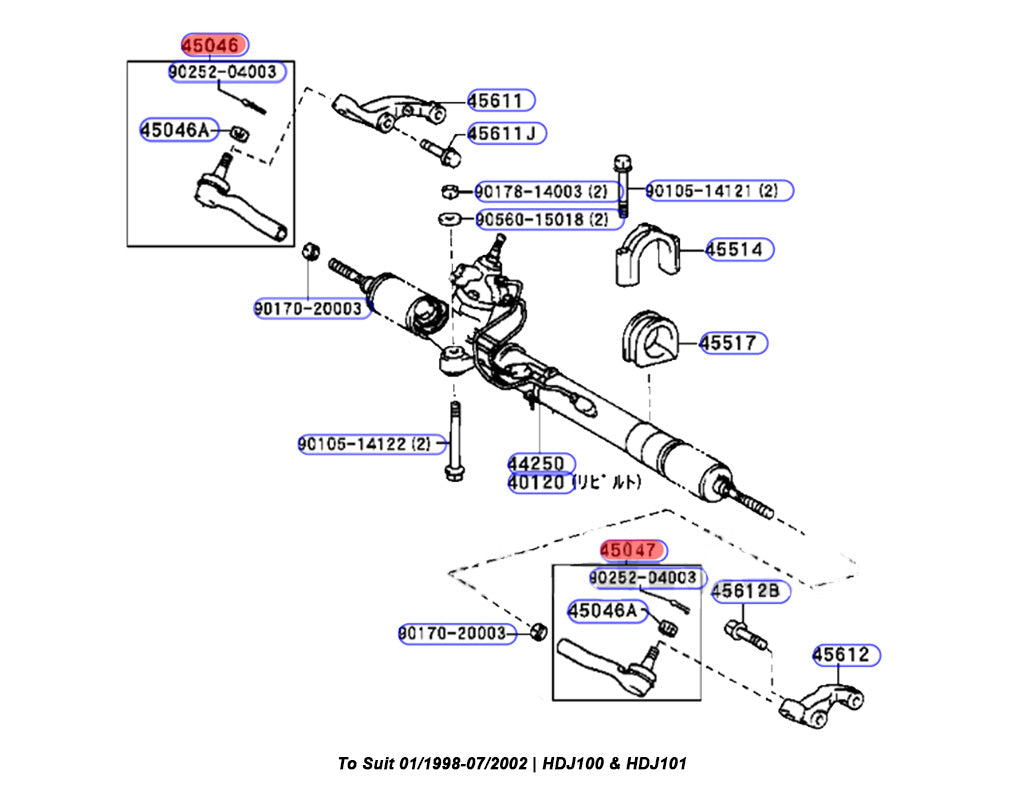 45046
90252-04003
45046A
45611
45611J
90178-14003 (2)
90105-14121 (2)
90560-15018 (2)
45514
90170-20003
45517
90105-14122 (2)
44250
40120 (リビルト)
45047
90252-04003
45046A
45612B
90170-20003
45612

To Suit 01/1998-07/2002 | HDJ100 & HDJ101