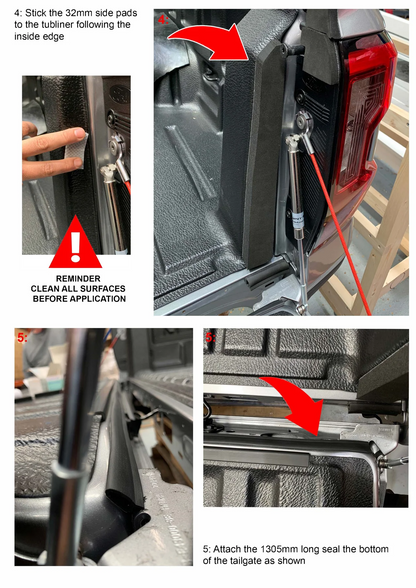 4: Stick the 32mm side pads to the tubliner following the inside edge

4:

REMINDER
CLEAN ALL SURFACES
BEFORE APPLICATION

5:

5:

5: Attach the 1305mm long seal the bottom of the tailgate as shown